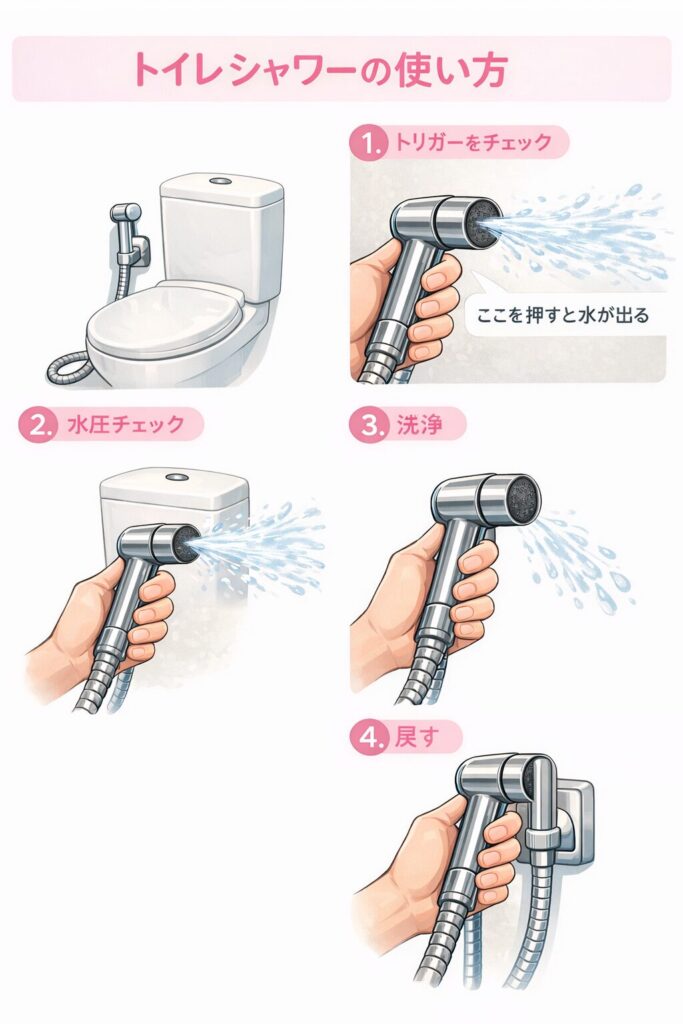 トイレシャワーの使い方

1. トリガーをチェック

ここを押すと水が出る

2. 水圧チェック

3. 洗浄

4. 戻す